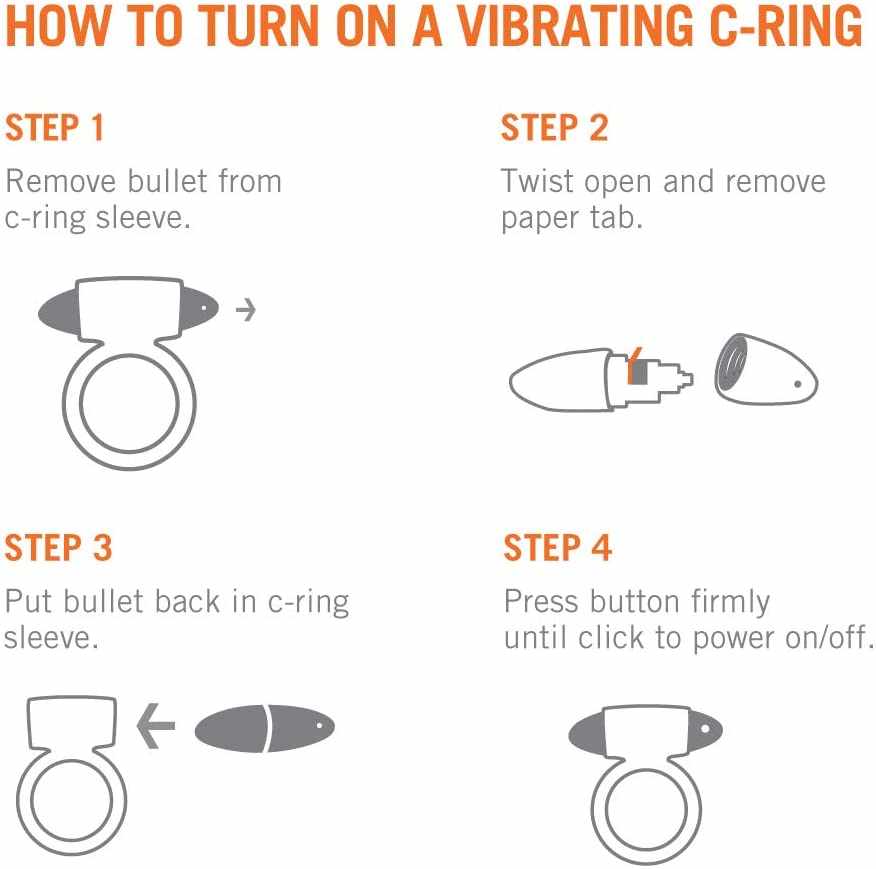 HOW TO TURN ON A VIBRATING C-RING

STEP 1

Remove bullet from c-ring sleeve.

STEP 2

Twist open and remove paper tab.

STEP 3

Put bullet back in c-ring sleeve.

STEP 4

Press button firmly until click to power on/off.