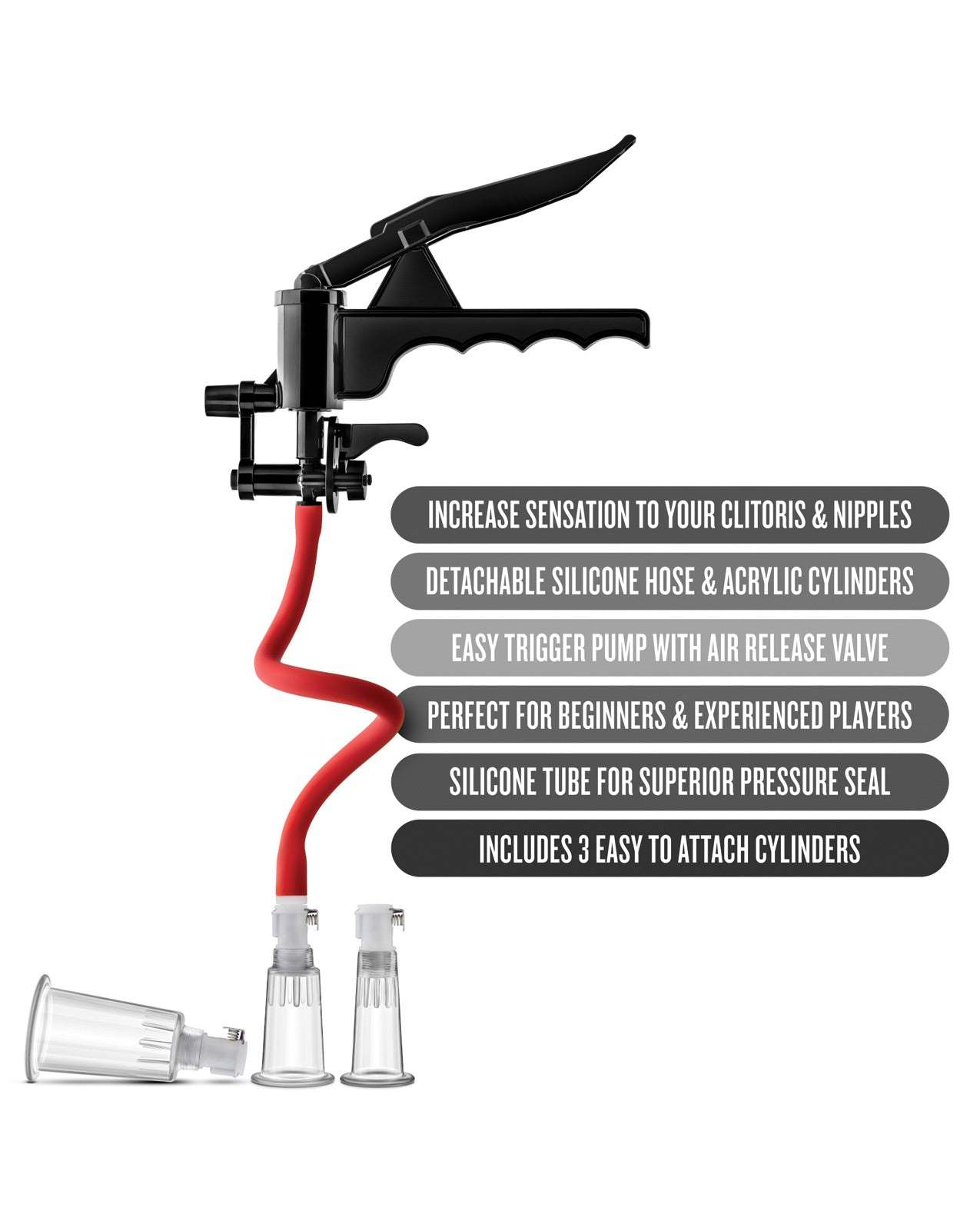 INCREASE SENSATION TO YOUR CLITORIS & NIPPLES

DETACHABLE SILICONE HOSE & ACRYLIC CYLINDERS

EASY TRIGGER PUMP WITH AIR RELEASE VALVE

PERFECT FOR BEGINNERS & EXPERIENCED PLAYERS

SILICONE TUBE FOR SUPERIOR PRESSURE SEAL

INCLUDES 3 EASY TO ATTACH CYLINDERS